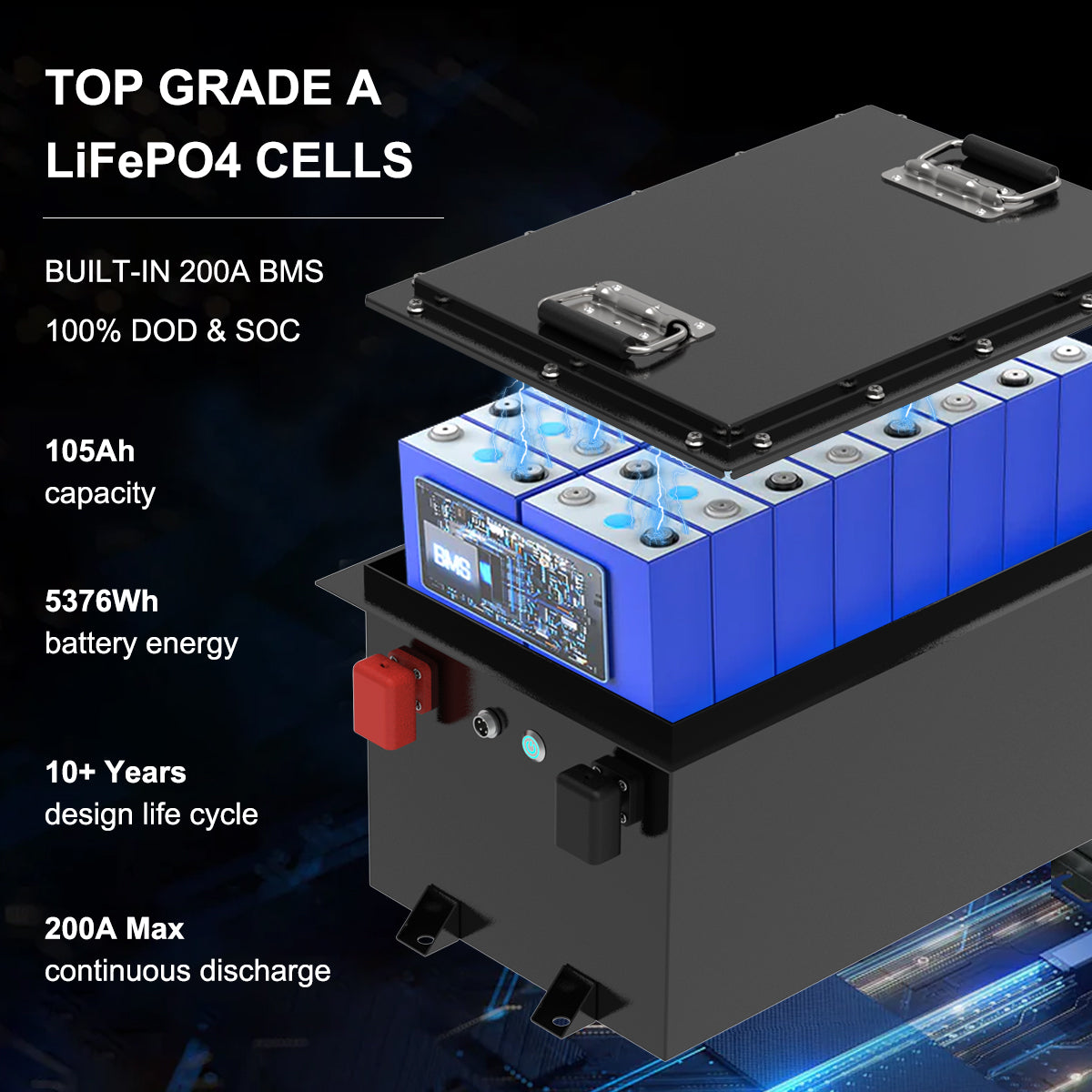 TOP GRADE A LiFePO4 CELLS

BUILT-IN 200A BMS

100% DOD & SOC

105Ah
capacity

5376Wh
battery energy

10+ Years
design life cycle

200A Max
continuous discharge

BMS